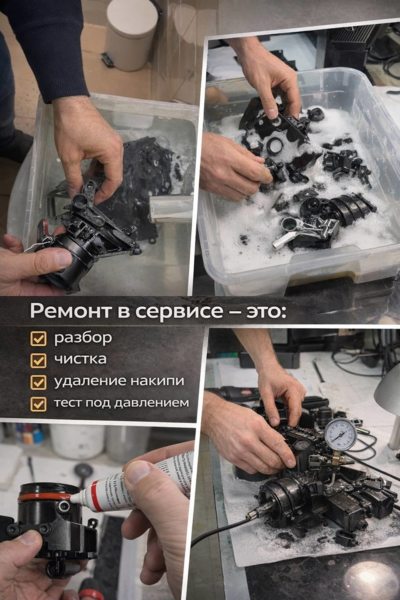 Ремонт в сервисе – это:

разбор
чистка
удаление накипи
тест под давлением